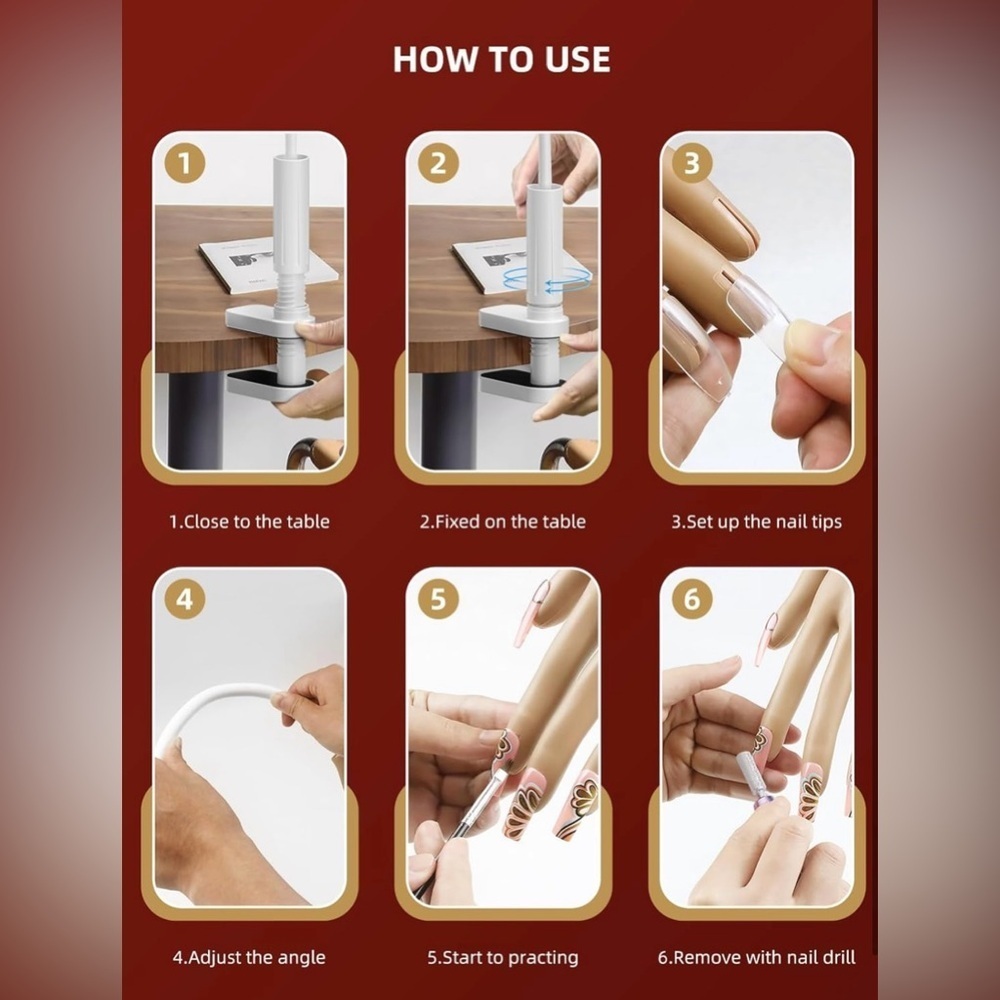 HOW TO USE

1

2

3

1.Close to the table

2.Fixed on the table

3.Set up the nail tips

4

5

6

4.Adjust the angle

5.Start to practing

6.Remove with nail drill